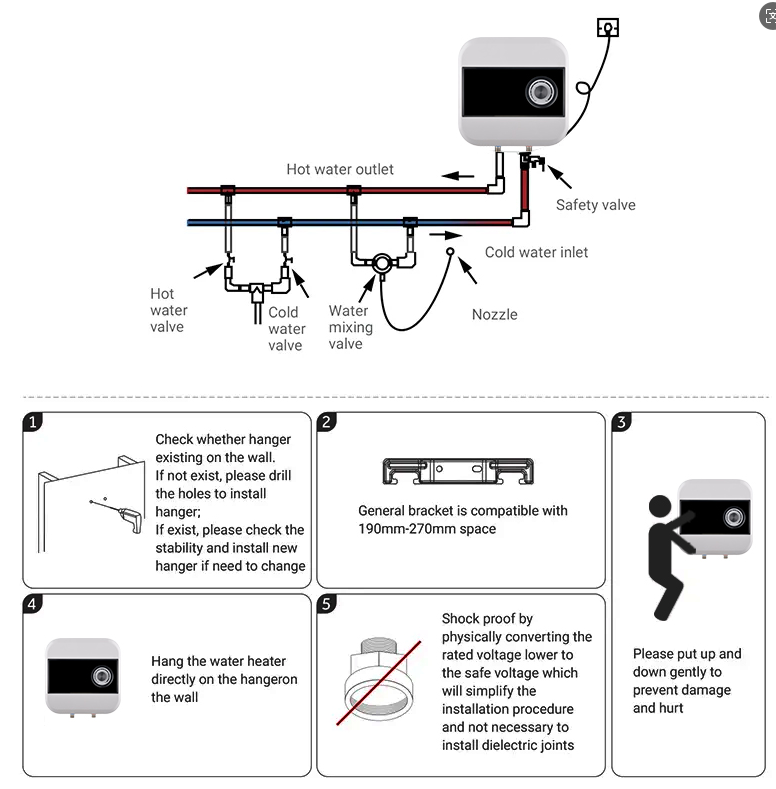 Hot water outlet

Safety valve

Cold water inlet

Hot water valve

Cold water valve

Water mixing valve

Nozzle

1

Check whether hanger existing on the wall. If not exist, please drill the holes to install hanger; If exist, please check the stability and install new hanger if need to change

2

General bracket is compatible with 190mm-270mm space

3

Please put up and down gently to prevent damage and hurt

4

Hang the water heater directly on the hangeron the wall

5

Shock proof by physically converting the rated voltage lower to the safe voltage which will simplify the installation procedure and not necessary to install dielectric joints